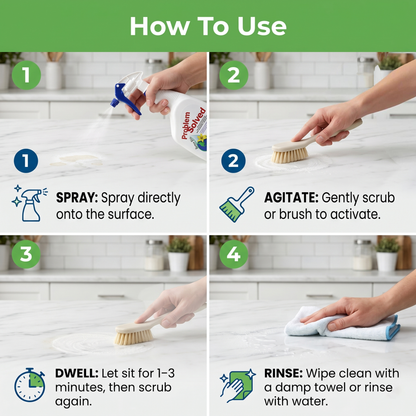 How To Use

1

Problem Solved

1

SPRAY: Spray directly onto the surface.

2

2

AGITATE: Gently scrub or brush to activate.

3

DWELL: Let sit for 1–3 minutes, then scrub again.

4

RINSE: Wipe clean with a damp towel or rinse with water.